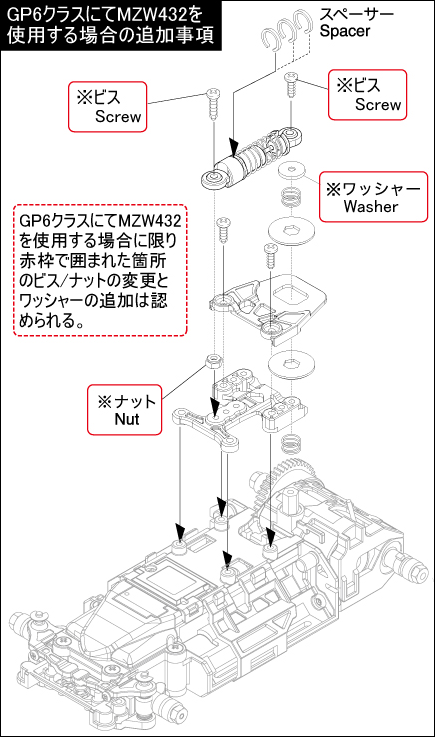 GP6クラスにてMZW432を使用する場合の追加事項

スペーサー
Spacer

※ビス
Screw

※ビス
Screw

※ワッシャー
Washer

GP6クラスにてMZW432を使用する場合に限り赤枠で囲まれた箇所のビス/ナットの変更とワッシャーの追加は認められる。

※ナット
Nut